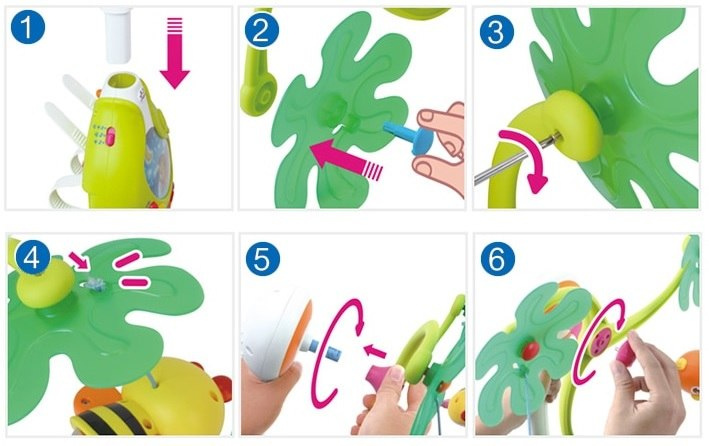 1

2

3

4

5

6