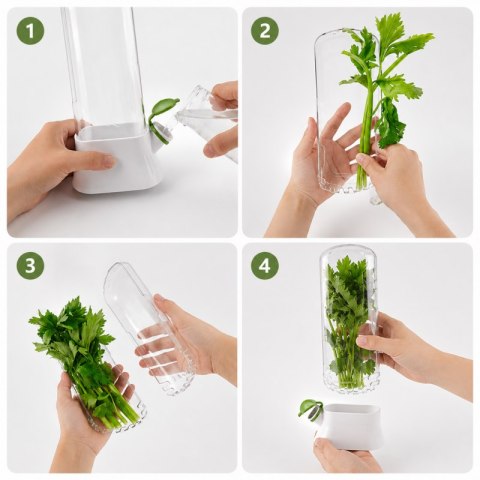 1

2

3

4