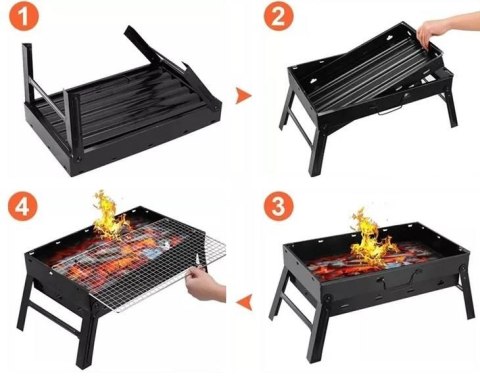 1
2
4
3