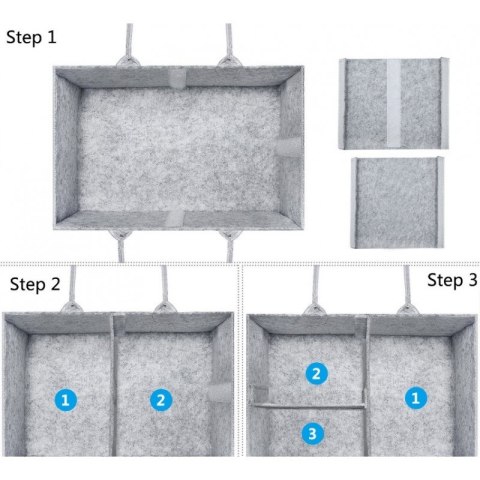 Step 1

Step 2

1

2

Step 3

2

1

3